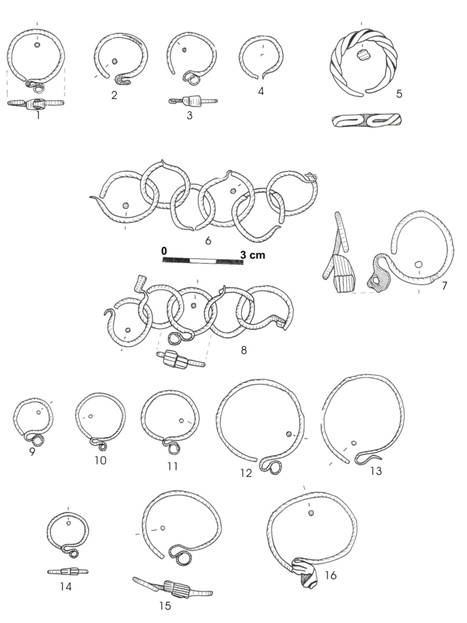 1 2 3 4 5

6

0 3 cm

7

8

9 10 11 12 13

14 15 16